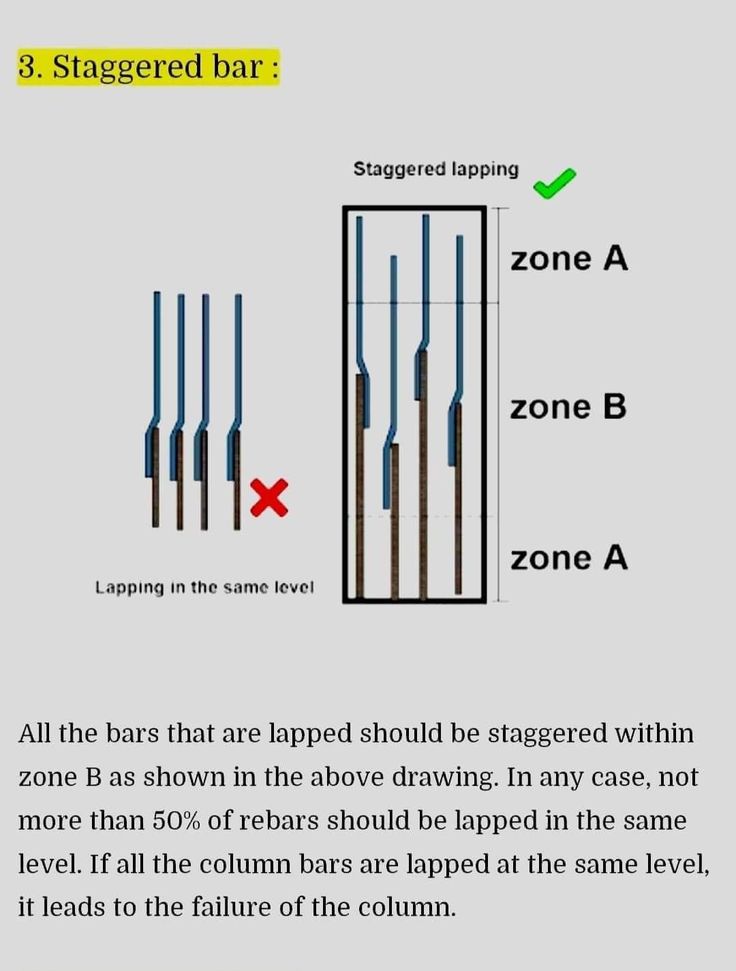 3. Staggered bar :

Staggered lapping

zone A

zone B

zone A

Lapping in the same level

All the bars that are lapped should be staggered within zone B as shown in the above drawing. In any case, not more than 50% of rebars should be lapped in the same level. If all the column bars are lapped at the same level, it leads to the failure of the column.